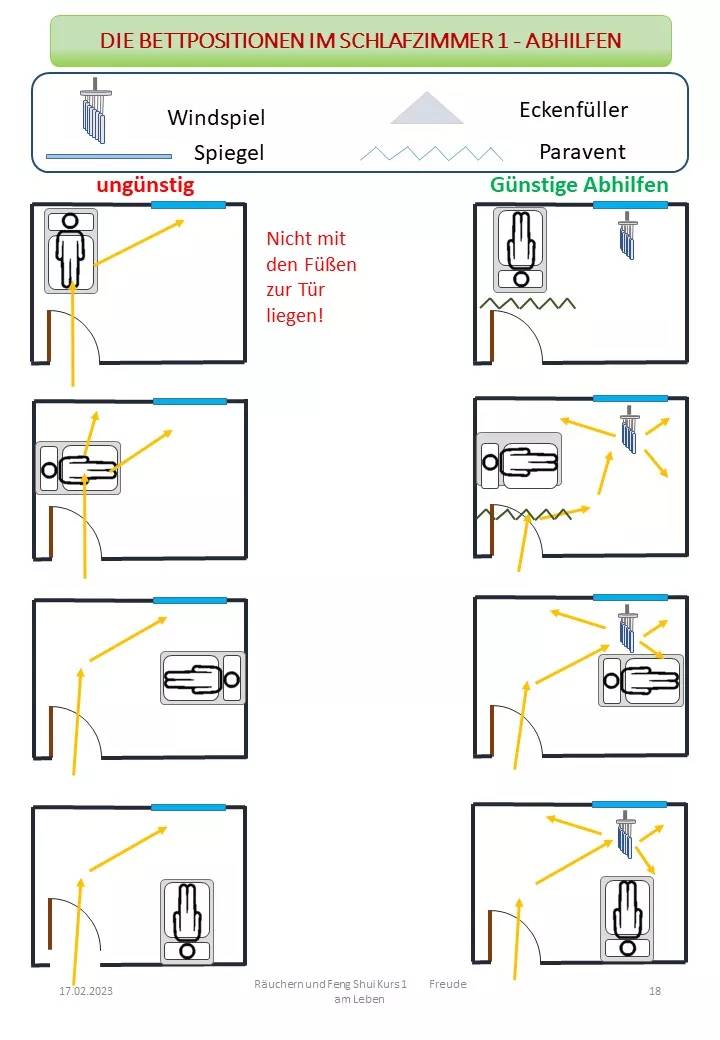 DIE BETTPOSITIONEN IM SCHLAFZIMMER 1 - ABHILFEN

Windspiel

Spiegel

Eckenfüller

Paravent

ungünstig

Günstige Abhilfen

Nicht mit den Füßen zur Tür liegen!

17.02.2023

Räuchern und Feng Shui Kurs 1 Freude am Leben

18